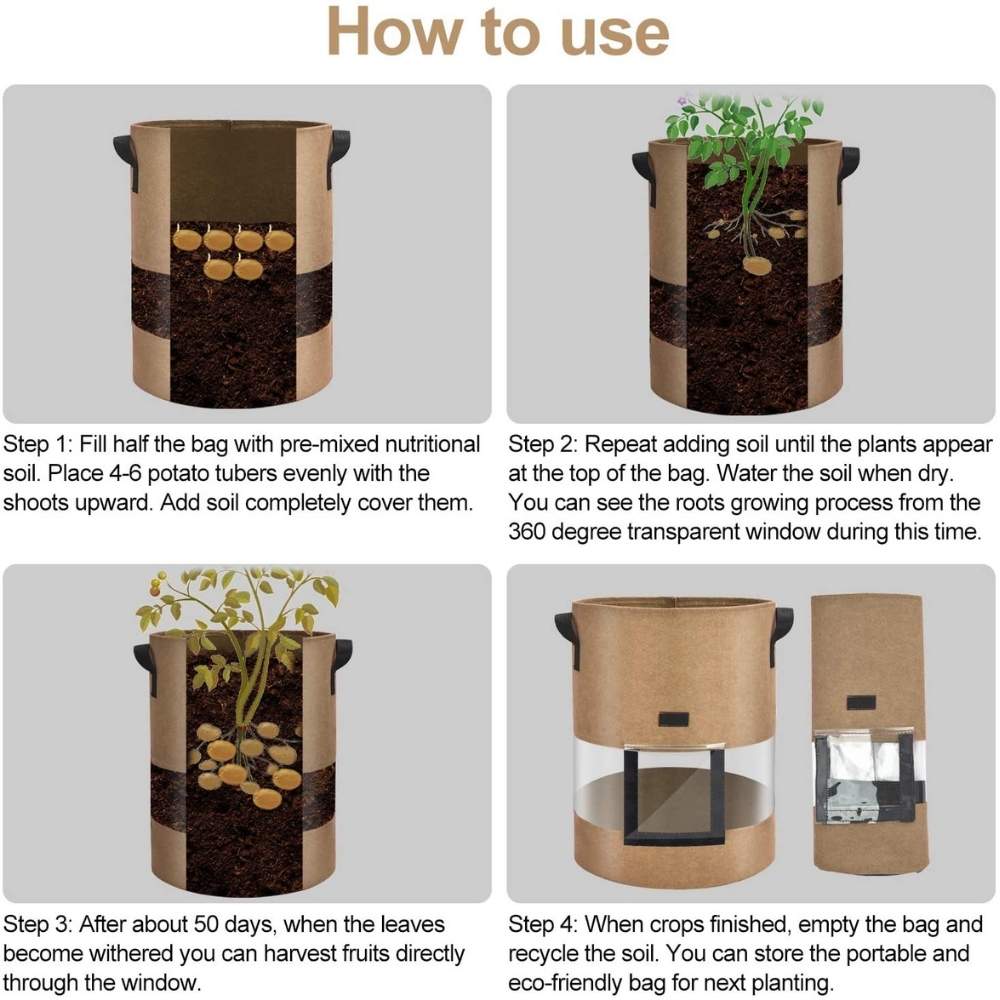 How to use

Step 1: Fill half the bag with pre-mixed nutritional soil. Place 4-6 potato tubers evenly with the shoots upward. Add soil completely cover them.

Step 2: Repeat adding soil until the plants appear at the top of the bag. Water the soil when dry. You can see the roots growing process from the 360 degree transparent window during this time.

Step 3: After about 50 days, when the leaves become withered you can harvest fruits directly through the window.

Step 4: When crops finished, empty the bag and recycle the soil. You can store the portable and eco-friendly bag for next planting.